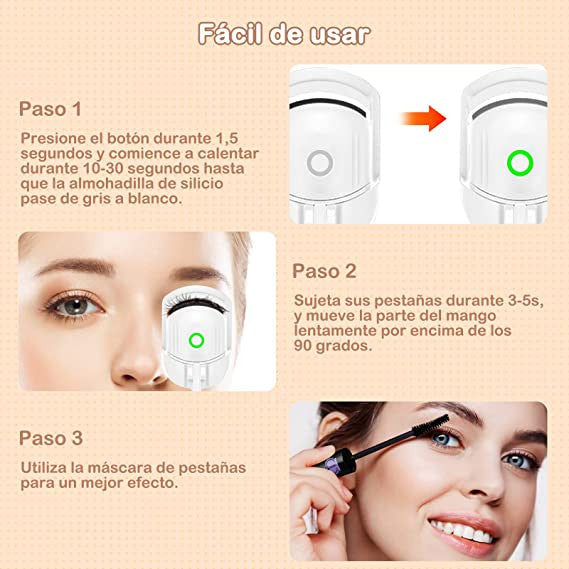 Fácil de usar

Paso 1

Presione el botón durante 1,5 segundos y comience a calentar durante 10-30 segundos hasta que la almohadilla de silicio pase de gris a blanco.

Paso 2

Sujeta sus pestañas durante 3-5s, y mueve la parte del mango lentamente por encima de los 90 grados.

Paso 3

Utiliza la máscara de pestañas para un mejor efecto.